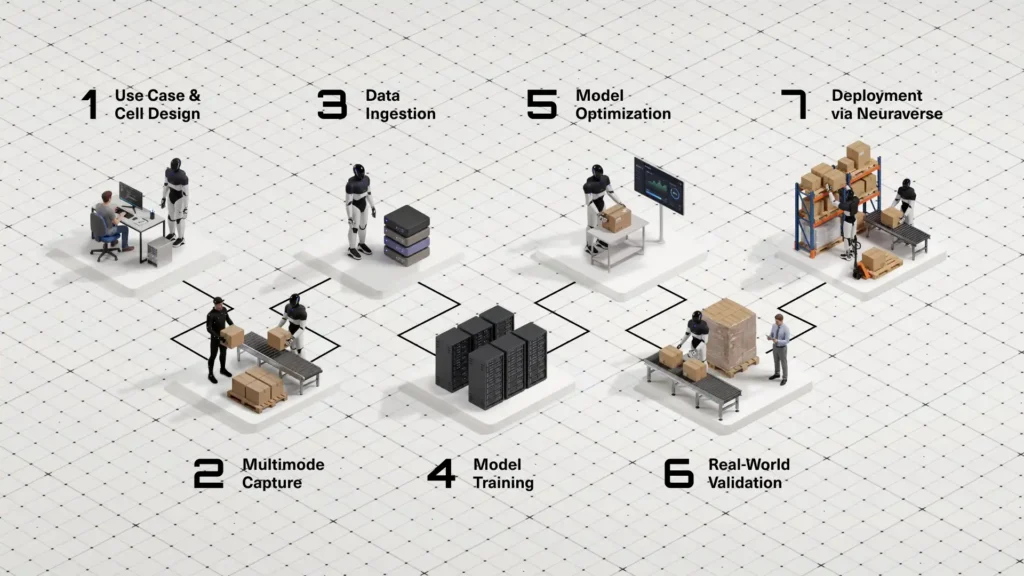 1 Use Case & Cell Design

3 Data Ingestion

5 Model Optimization

7 Deployment via Neuraverse

2 Multimode Capture

4 Model Training

6 Real-World Validation